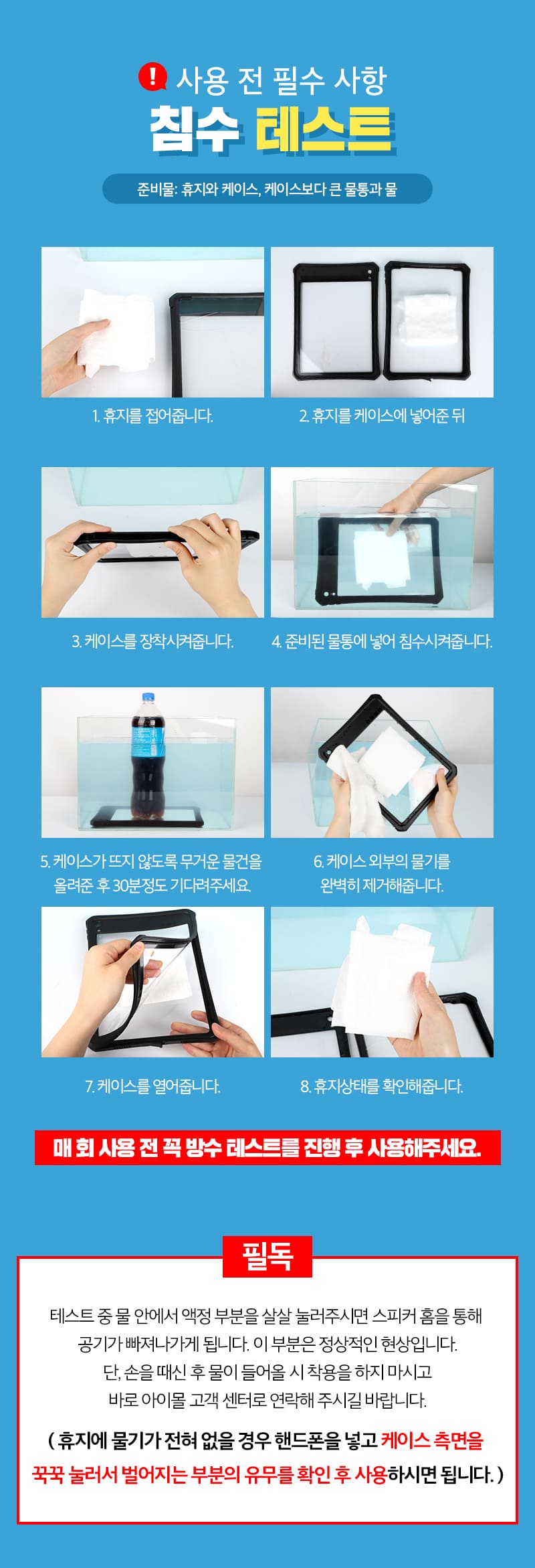 ! 사용 전 필수 사항
침수 테스트

준비물: 휴지와 케이스, 케이스보다 큰 물통과 물

1. 휴지를 접어줍니다.

2. 휴지를 케이스에 넣어준 뒤

3. 케이스를 장착시켜줍니다.

4. 준비된 물통에 넣어 침수시켜줍니다.

5. 케이스가 뜨지 않도록 무거운 물건을 올려준 후 30분정도 기다려주세요.

6. 케이스 외부의 물기를 완벽히 제거해줍니다.

7. 케이스를 열어줍니다.

8. 휴지상태를 확인해줍니다.

매 회 사용 전 꼭 방수 테스트를 진행 후 사용해주세요.

필독

테스트 중 물 안에서 액정 부분을 살살 눌러주시면 스피커 홈을 통해 공기가 빠져나가게 됩니다. 이 부분은 정상적인 현상입니다.
단, 손을 때신 후 물이 들어올 시 착용을 하지 마시고 바로 아이몰 고객 센터로 연락해 주시길 바랍니다.

( 휴지에 물기가 전혀 없을 경우 핸드폰을 넣고 케이스 측면을 꾹꾹 눌러서 벌어지는 부분의 유무를 확인 후 사용하시면 됩니다. )